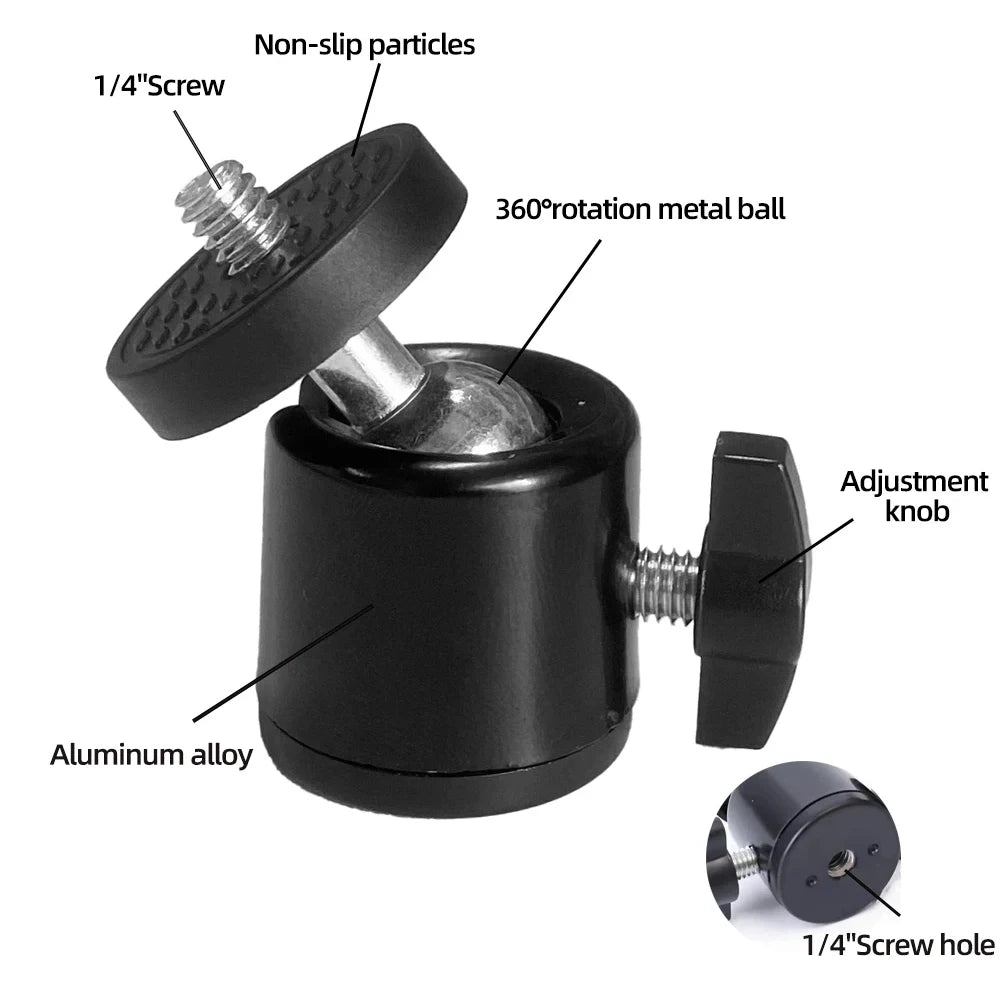 Non-slip particles

1/4"Screw

360°rotation metal ball

Adjustment knob

Aluminum alloy

1/4"Screw hole