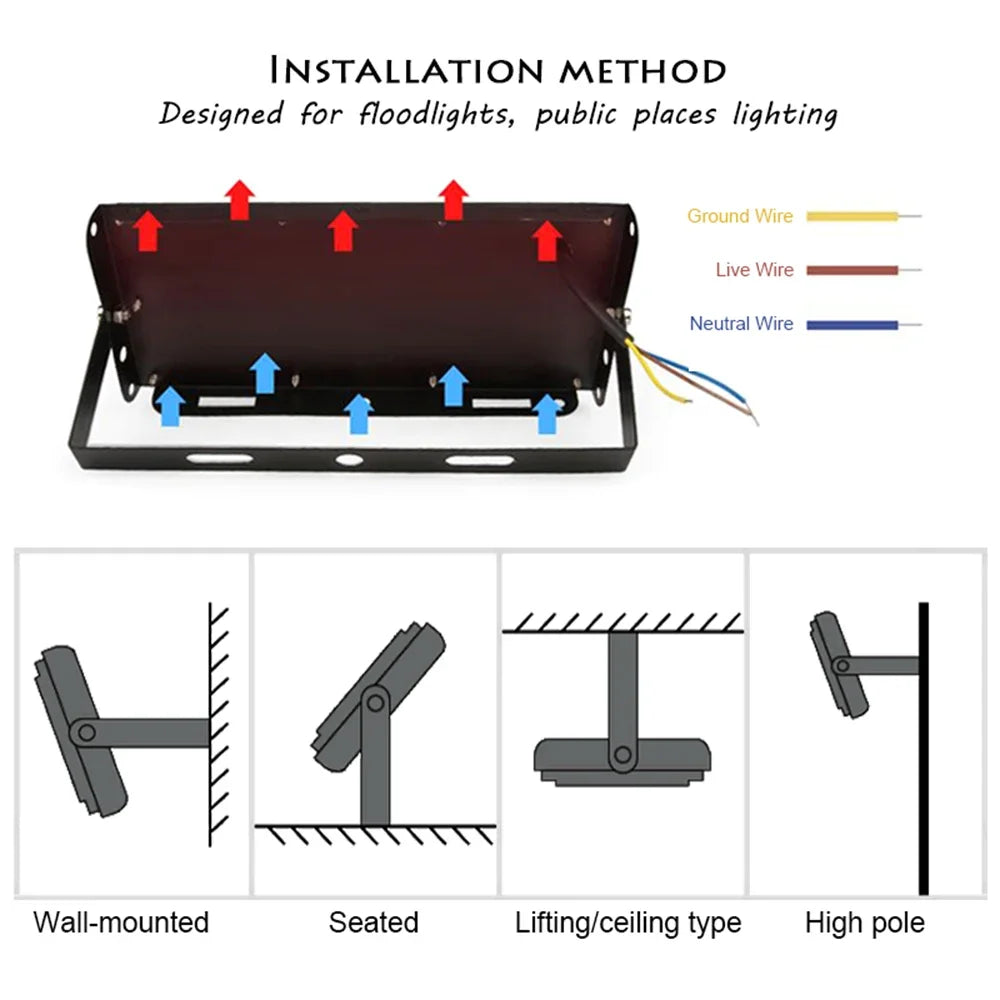 INSTALLATION METHOD
Designed for floodlights, public places lighting

Ground Wire
Live Wire
Neutral Wire

Wall-mounted
Seated
Lifting/ceiling type
High pole