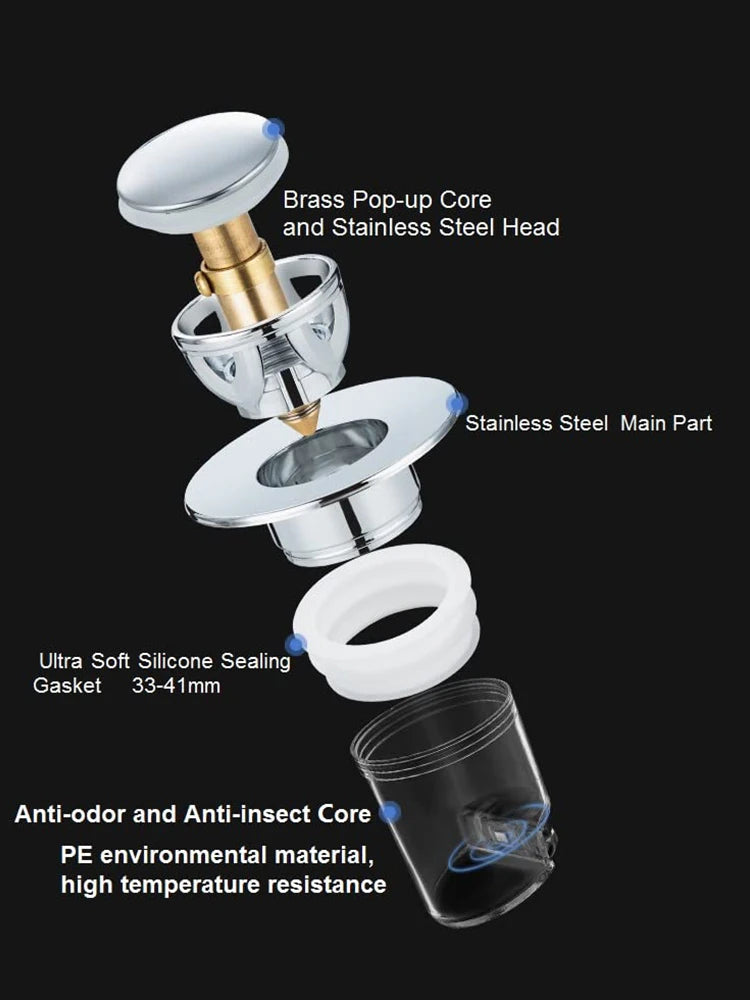 Brass Pop-up Core and Stainless Steel Head

Stainless Steel Main Part

Ultra Soft Silicone Sealing Gasket 33-41mm

Anti-odor and Anti-insect Core

PE environmental material, high temperature resistance