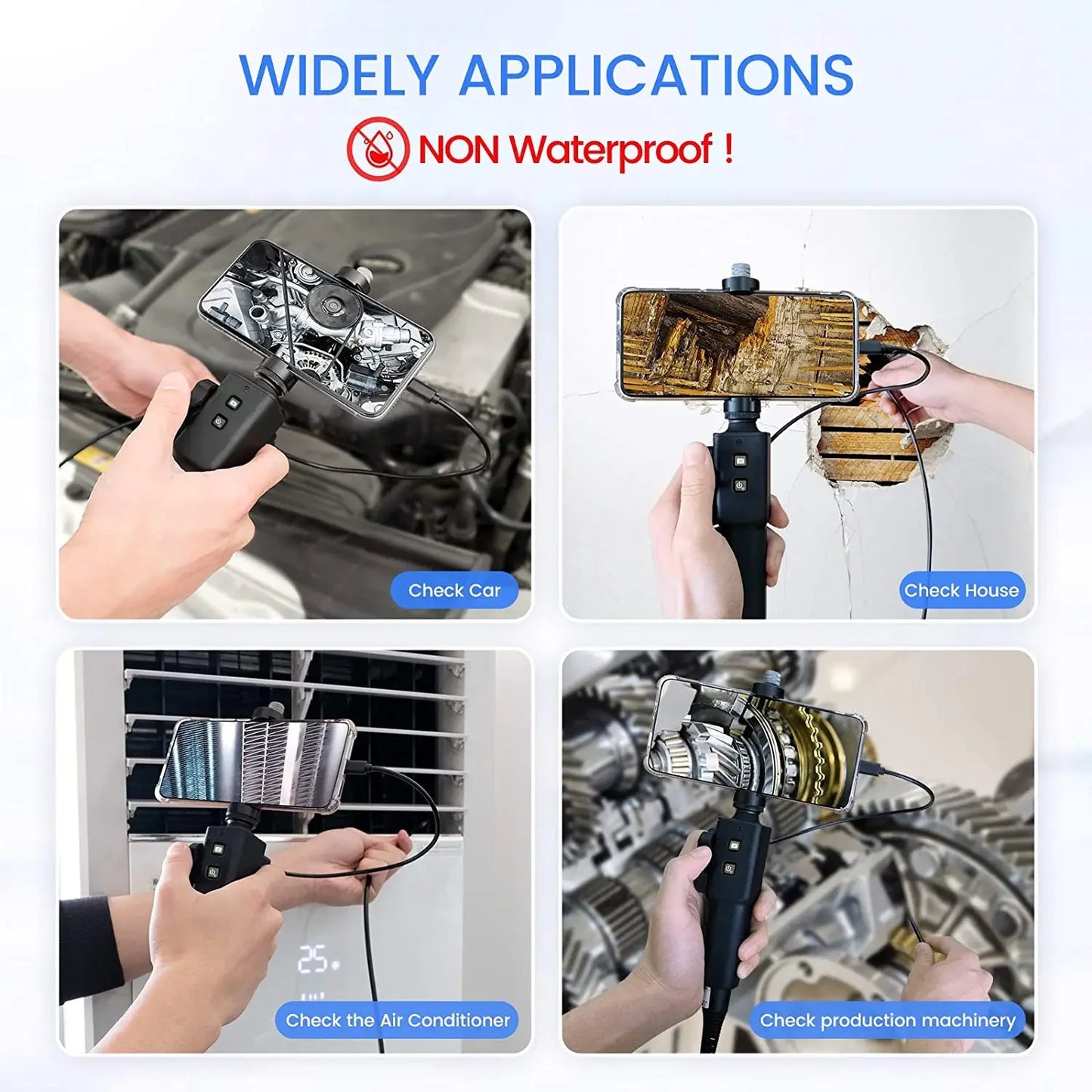 WIDELY APPLICATIONS

NON Waterproof !

Check Car

Check House

25.

Check the Air Conditioner

Check production machinery