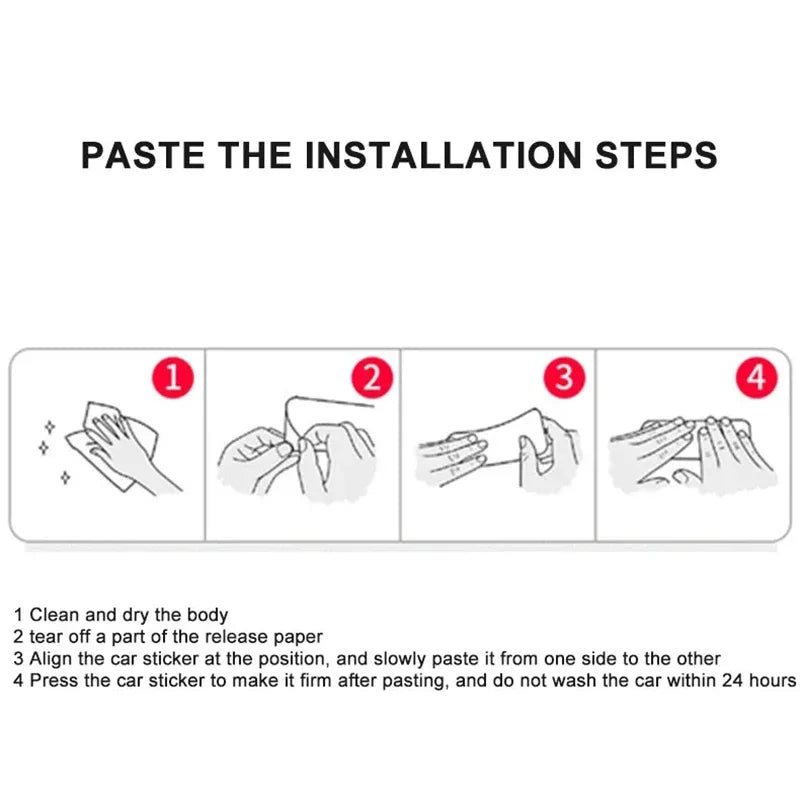 PASTE THE INSTALLATION STEPS

1

2

3

4

1 Clean and dry the body
2 tear off a part of the release paper
3 Align the car sticker at the position, and slowly paste it from one side to the other
4 Press the car sticker to make it firm after pasting, and do not wash the car within 24 hours