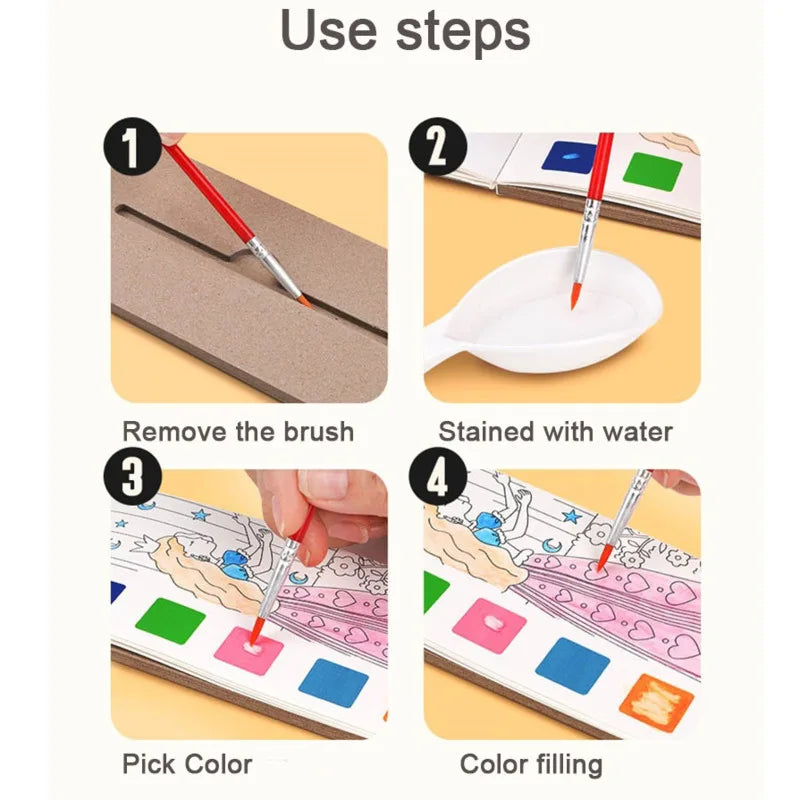 Use steps

1

Remove the brush

2

Stained with water

3

Pick Color

4

Color filling