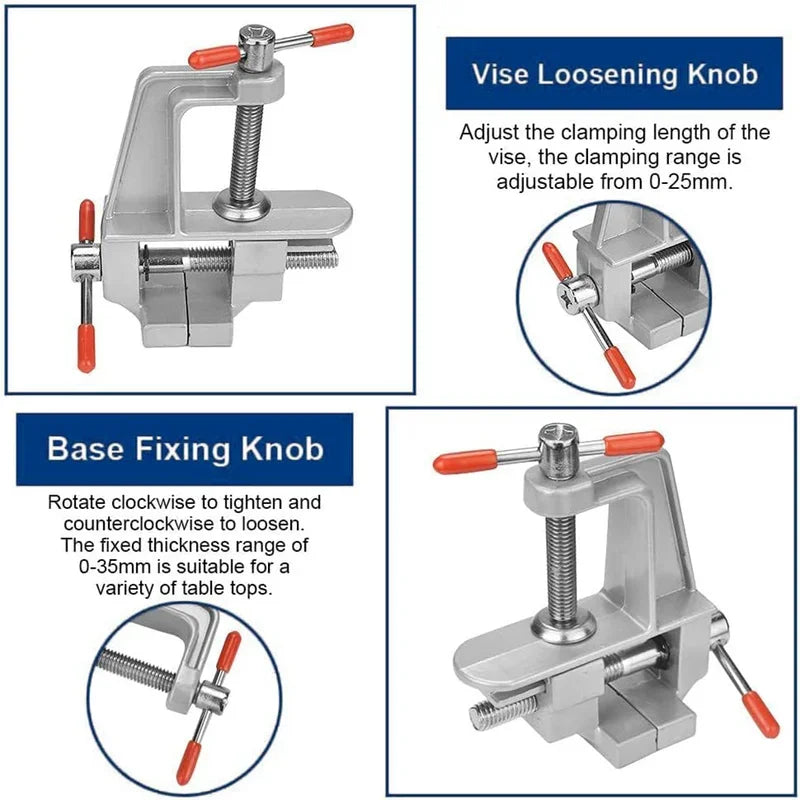 Vise Loosening Knob

Adjust the clamping length of the vise, the clamping range is adjustable from 0-25mm.

Base Fixing Knob

Rotate clockwise to tighten and counterclockwise to loosen. The fixed thickness range of 0-35mm is suitable for a variety of table tops.