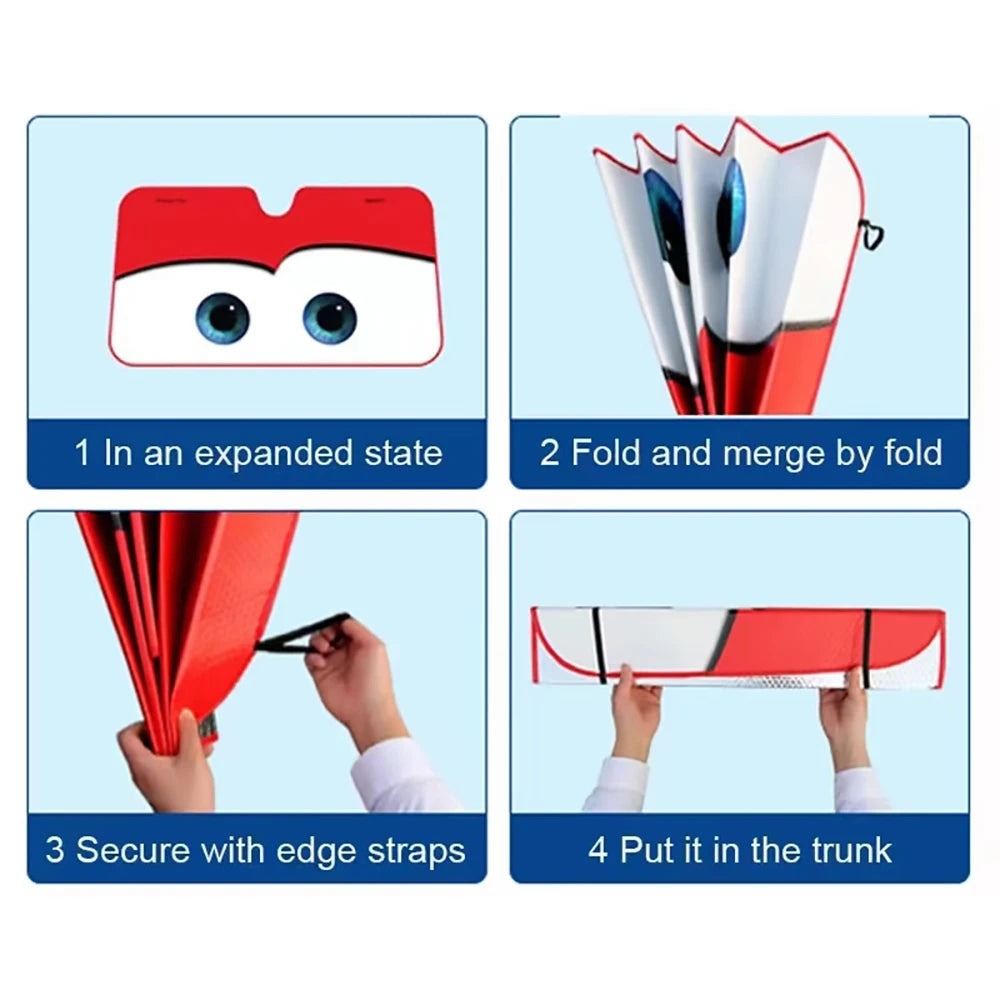 1 In an expanded state

2 Fold and merge by fold

3 Secure with edge straps

4 Put it in the trunk