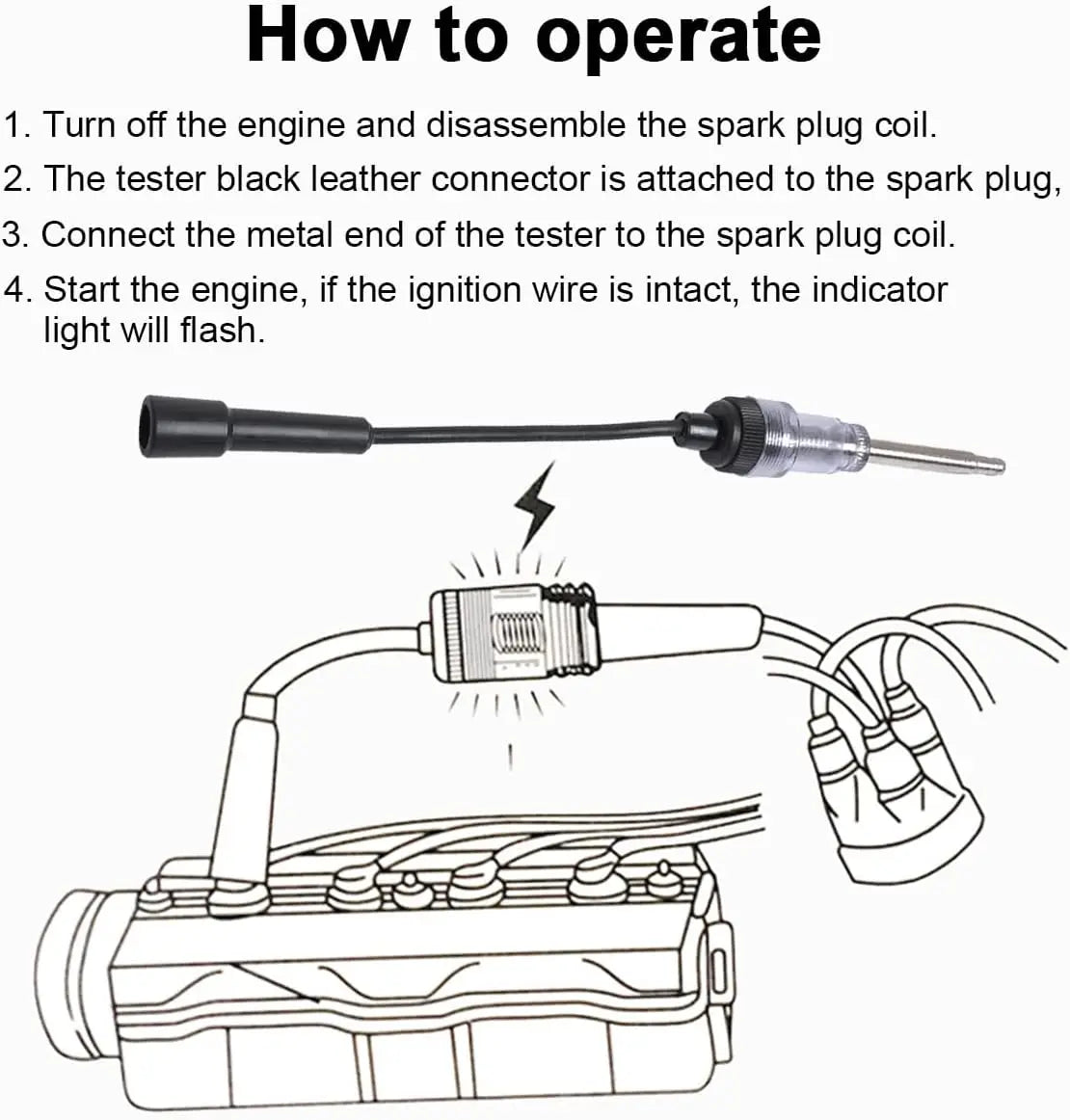 How to operate

1. Turn off the engine and disassemble the spark plug coil.
2. The tester black leather connector is attached to the spark plug,
3. Connect the metal end of the tester to the spark plug coil.
4. Start the engine, if the ignition wire is intact, the indicator light will flash.