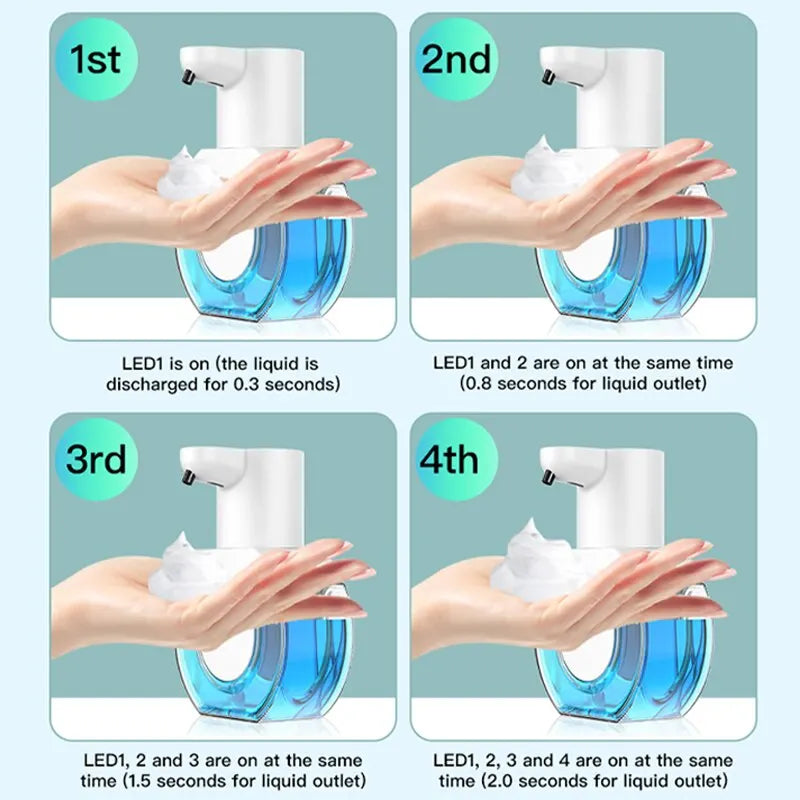 1st

LED1 is on (the liquid is discharged for 0.3 seconds)

2nd

LED1 and 2 are on at the same time (0.8 seconds for liquid outlet)

3rd

LED1, 2 and 3 are on at the same time (1.5 seconds for liquid outlet)

4th

LED1, 2, 3 and 4 are on at the same time (2.0 seconds for liquid outlet)