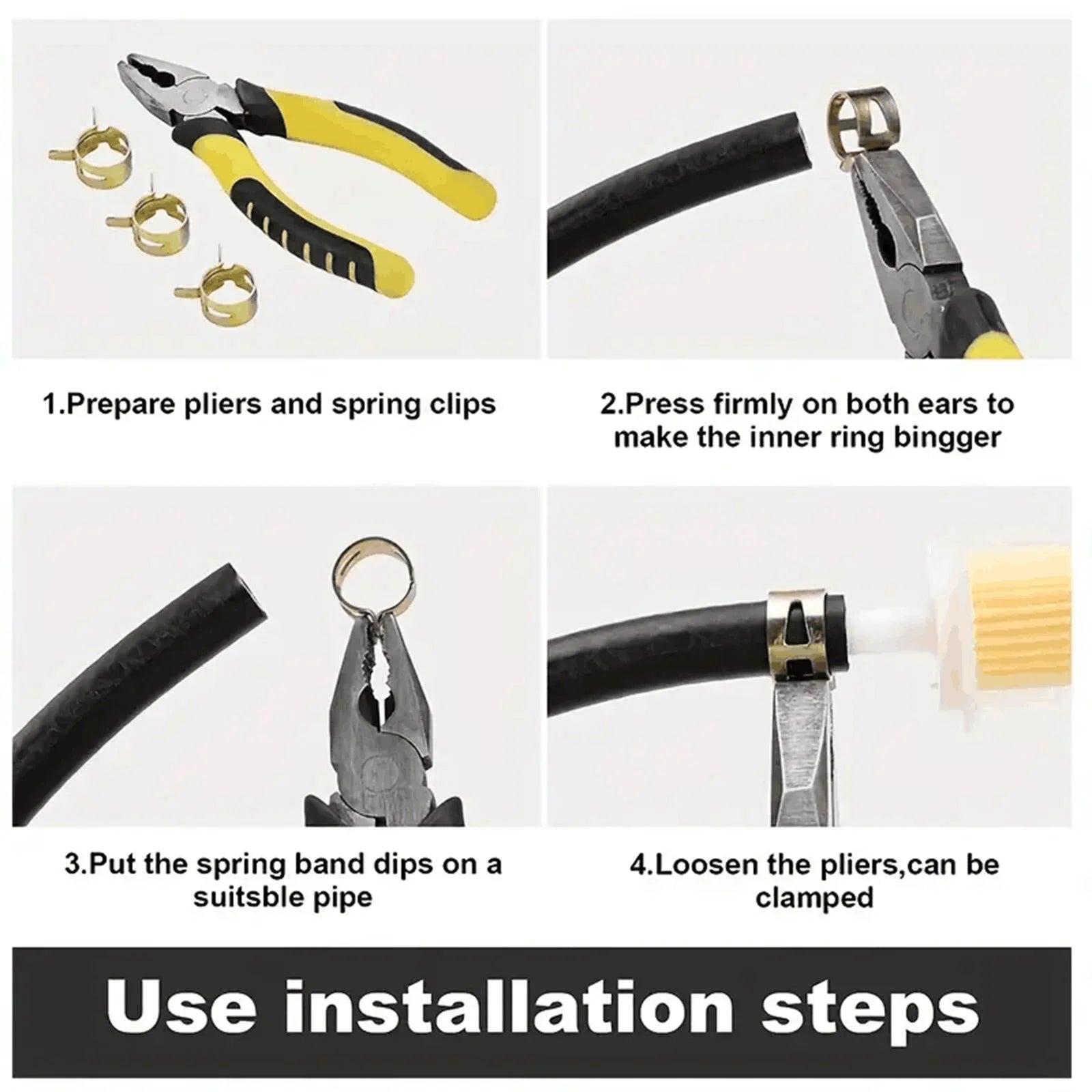 1.Prepare pliers and spring clips

2.Press firmly on both ears to make the inner ring bingger

3.Put the spring band dips on a suitsble pipe

4.Loosen the pliers,can be clamped

Use installation steps