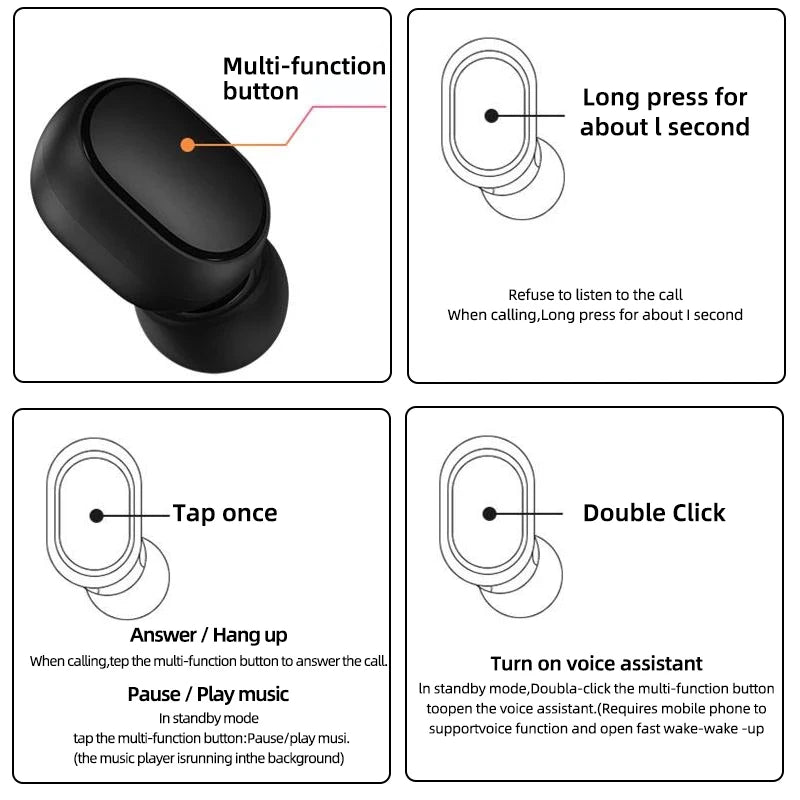 Multi-function button

Long press for about l second

Refuse to listen to the call
When calling,Long press for about I second

Tap once

Answer / Hang up
When calling,tep the multi-function button to answer the call.

Pause / Play music
In standby mode
tap the multi-function button:Pause/play musi.
(the music player isrunning inthe background)

Double Click

Turn on voice assistant
ln standby mode,Doubla-click the multi-function button toopen the voice assistant.(Requires mobile phone to supportvoice function and open fast wake-wake -up