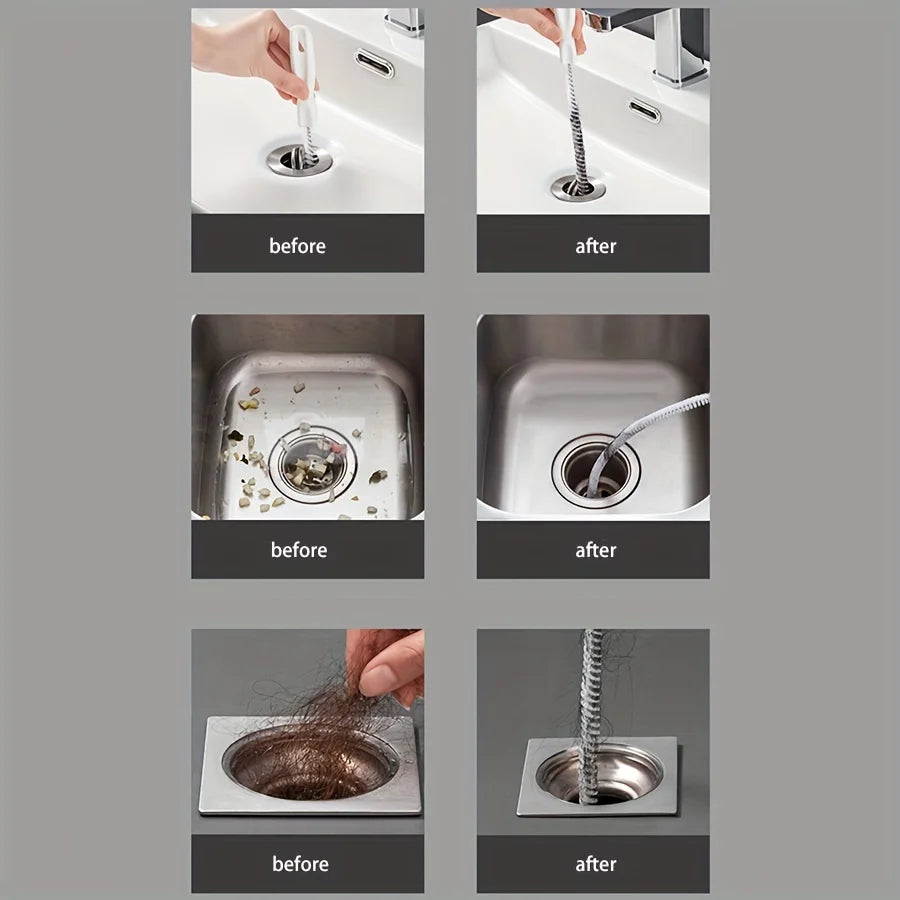 before

after

before

after

before

after