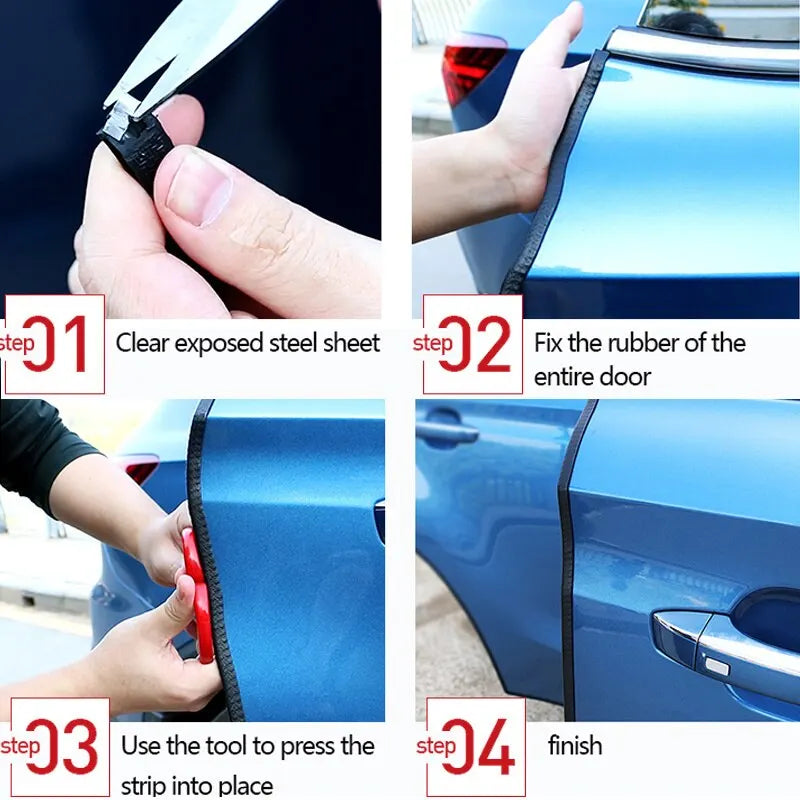 step 01 Clear exposed steel sheet

step 02 Fix the rubber of the entire door

step 03 Use the tool to press the strip into place

step 04 finish