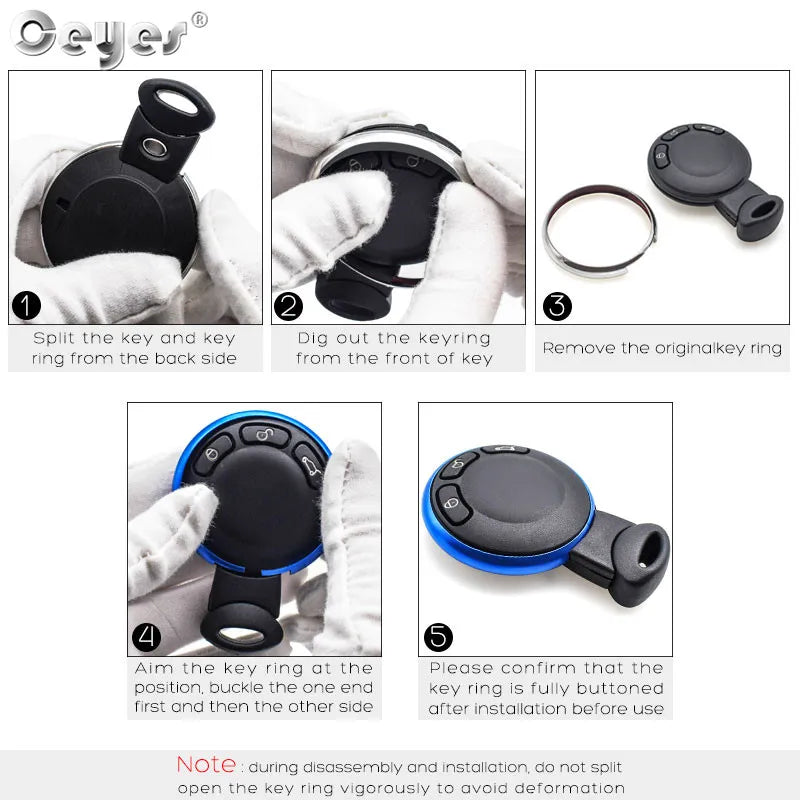 Ceyes®

1
Split the key and key ring from the back side

2
Dig out the keyring from the front of key

3
Remove the originalkey ring

4
Aim the key ring at the position, buckle the one end first and then the other side

5
Please confirm that the key ring is fully buttoned after installation before use

Note : during disassembly and installation, do not split open the key ring vigorously to avoid deformation