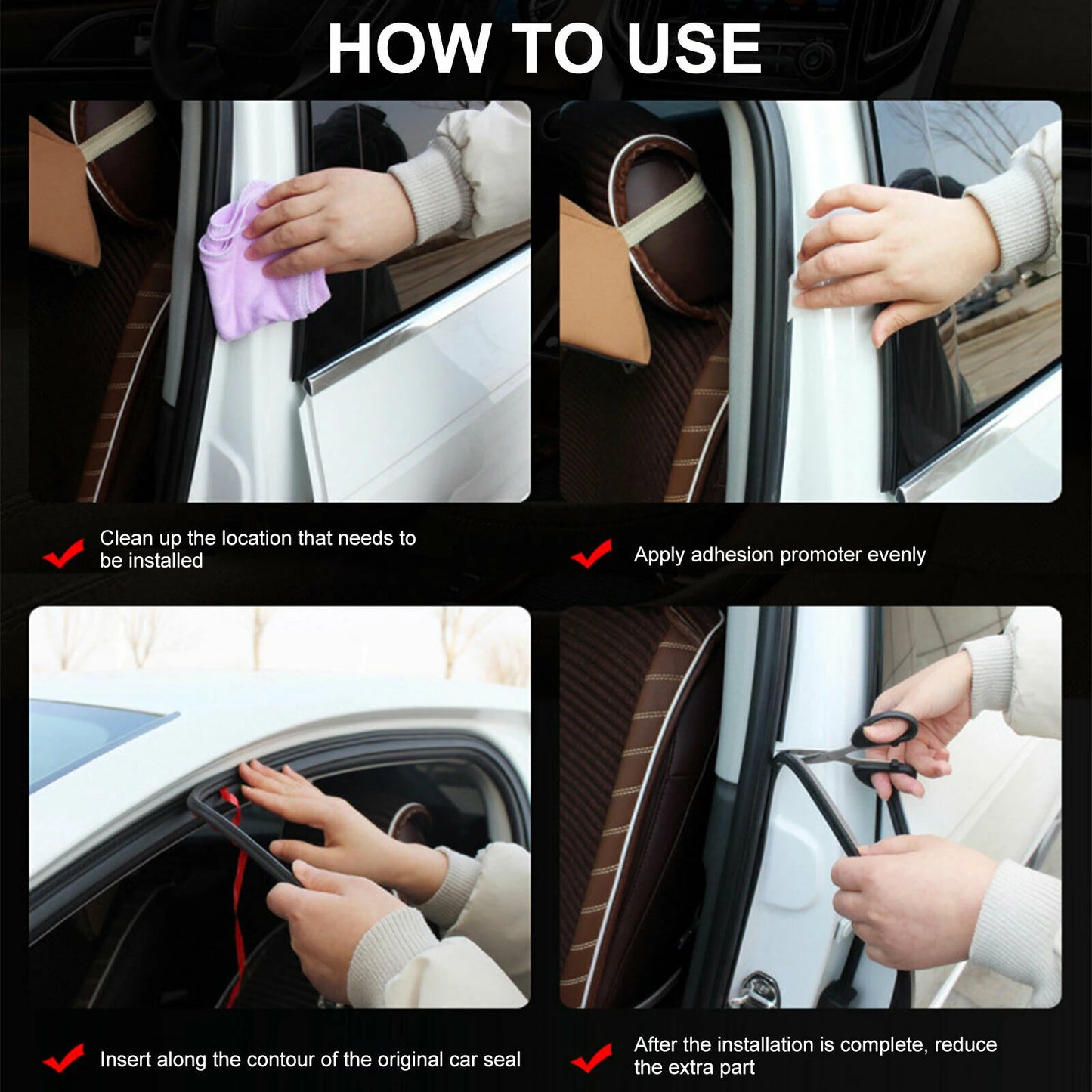 HOW TO USE

Clean up the location that needs to be installed

Apply adhesion promoter evenly

Insert along the contour of the original car seal

After the installation is complete, reduce the extra part