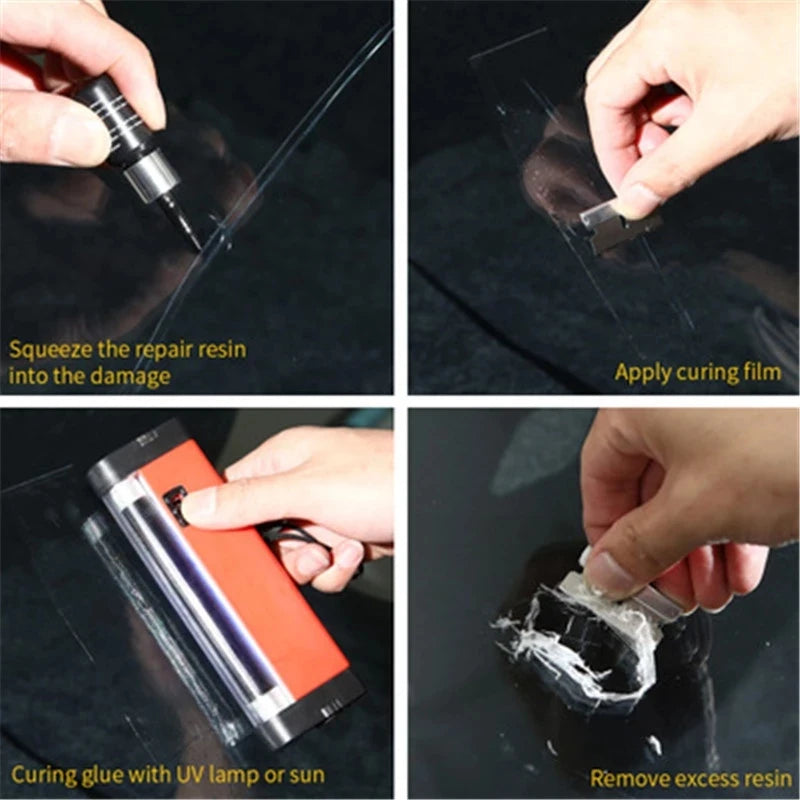 Squeeze the repair resin into the damage

Apply curing film

Curing glue with UV lamp or sun

Remove excess resin