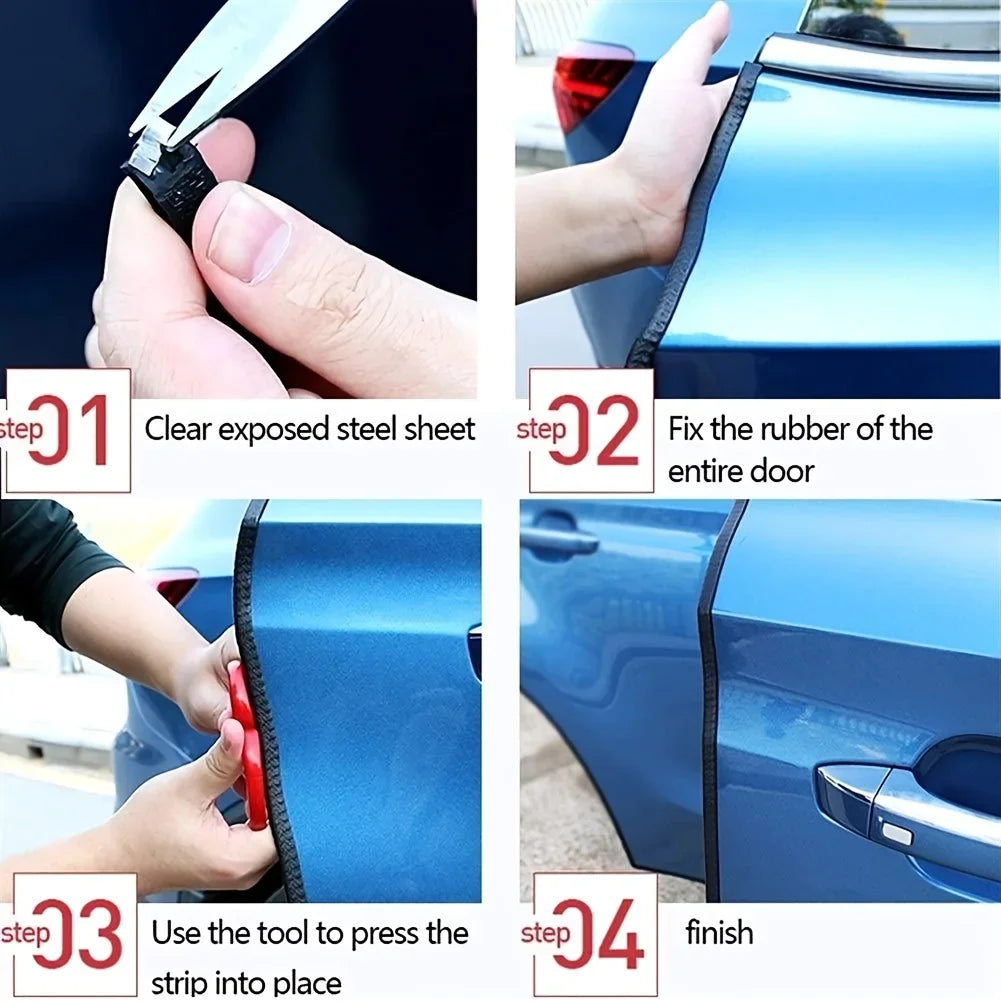 step 01 Clear exposed steel sheet

step 02 Fix the rubber of the entire door

step 03 Use the tool to press the strip into place

step 04 finish