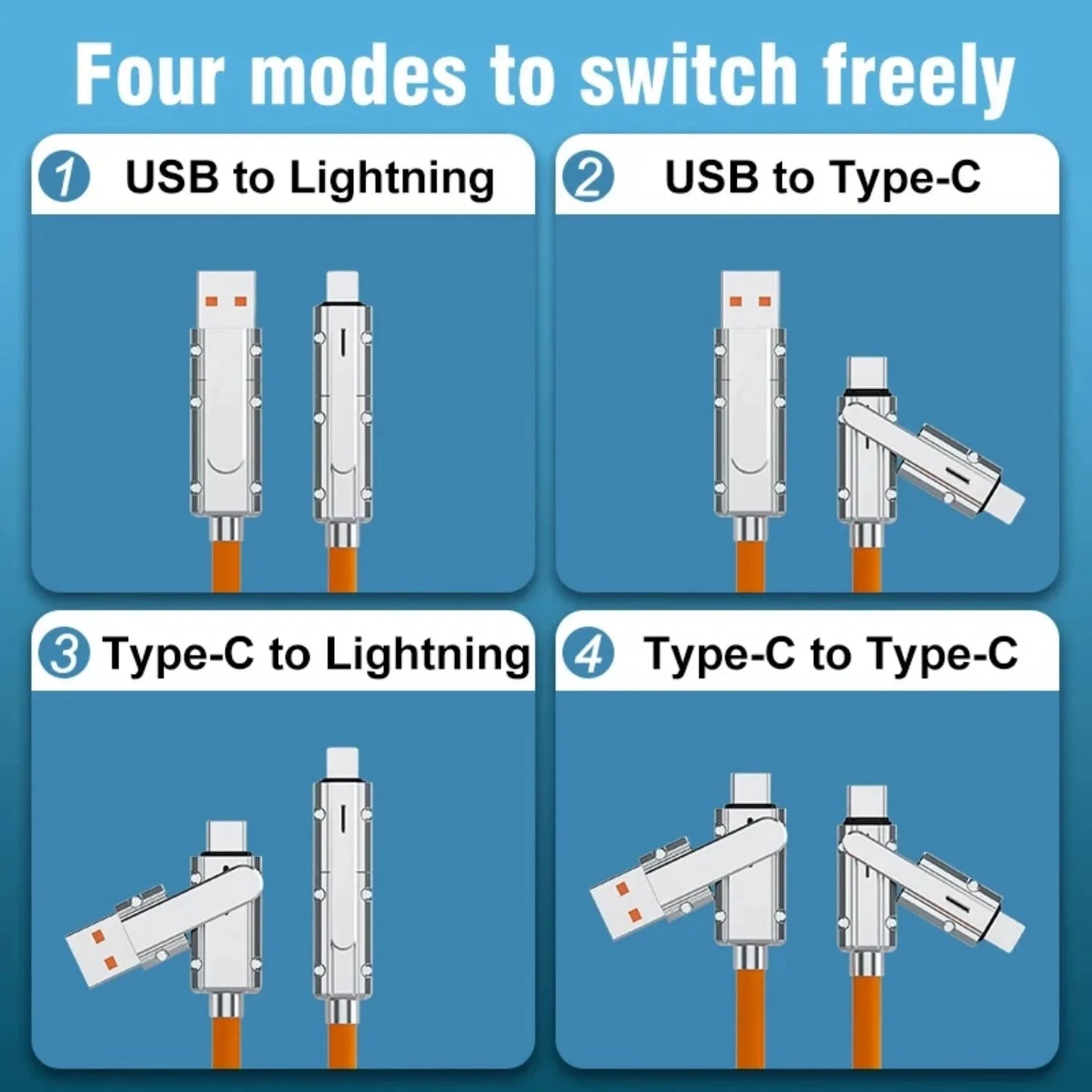 Four modes to switch freely

1 USB to Lightning

2 USB to Type-C

3 Type-C to Lightning

4 Type-C to Type-C