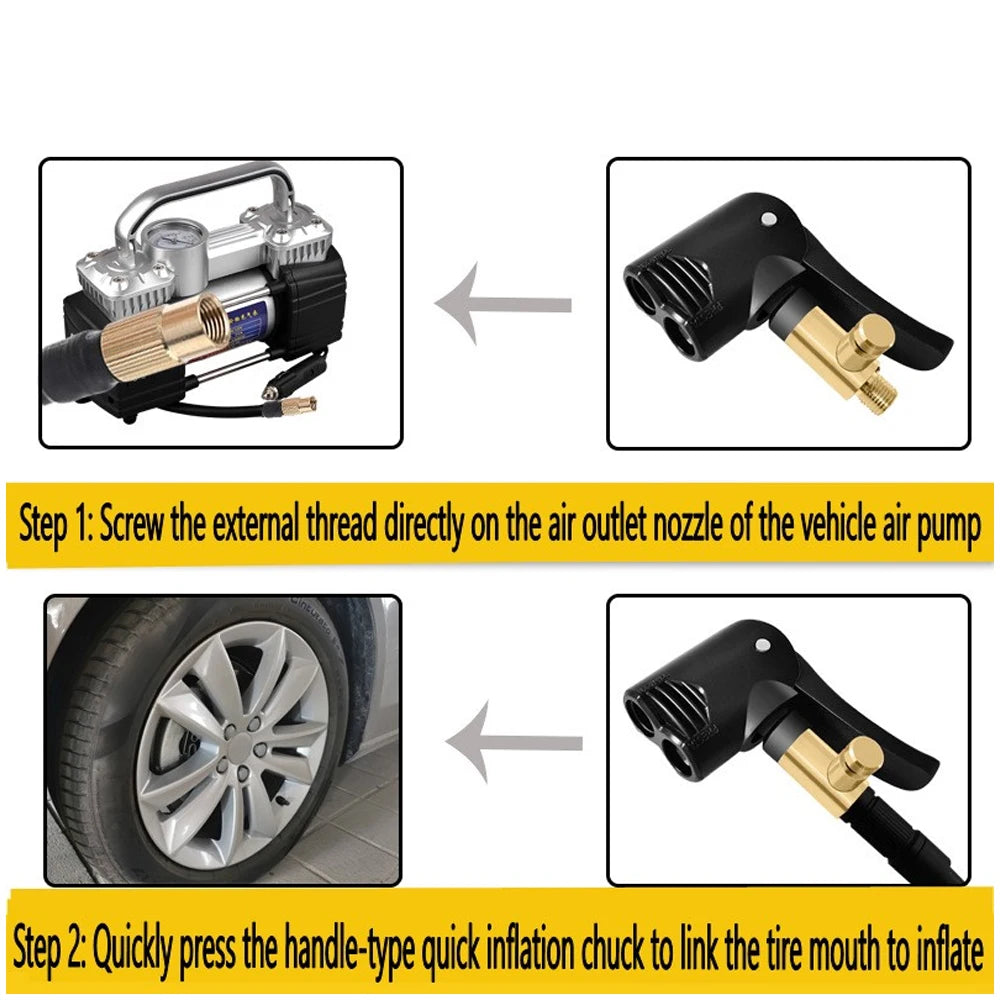 Step 1: Screw the external thread directly on the air outlet nozzle of the vehicle air pump

Step 2: Quickly press the handle-type quick inflation chuck to link the tire mouth to inflate