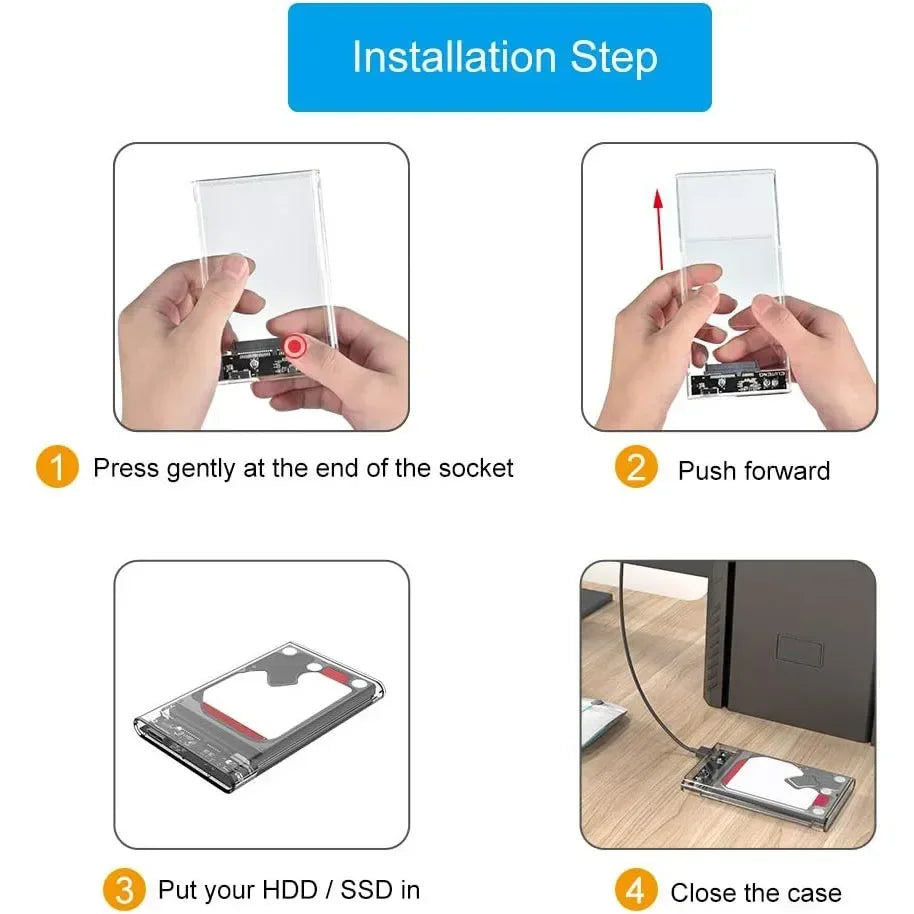 Installation Step

1 Press gently at the end of the socket

2 Push forward

3 Put your HDD / SSD in

4 Close the case