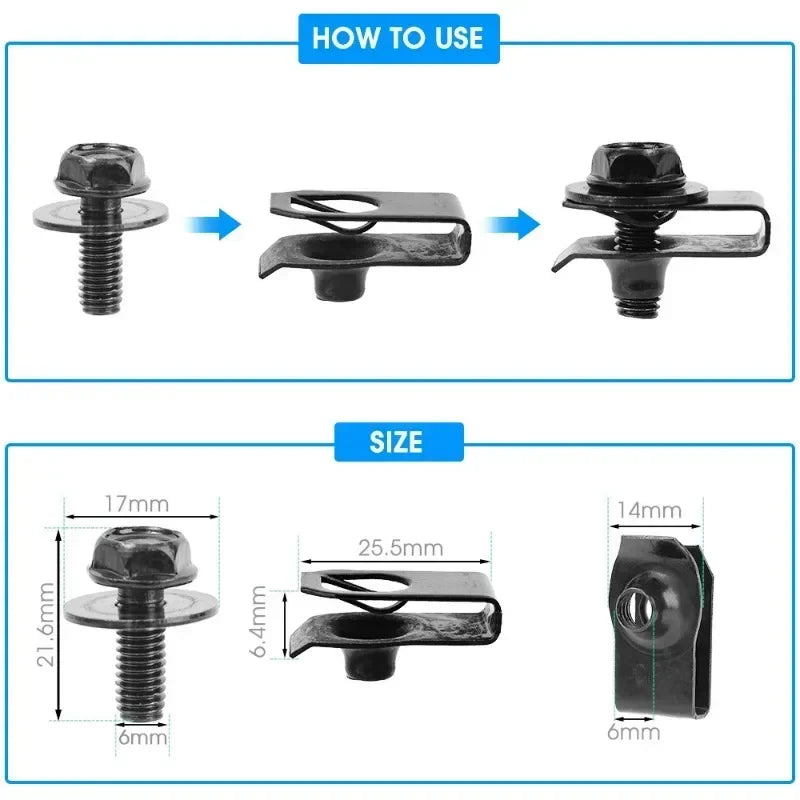 HOW TO USE

SIZE

17mm

21.6mm

6mm

25.5mm

6.4mm

14mm

6mm