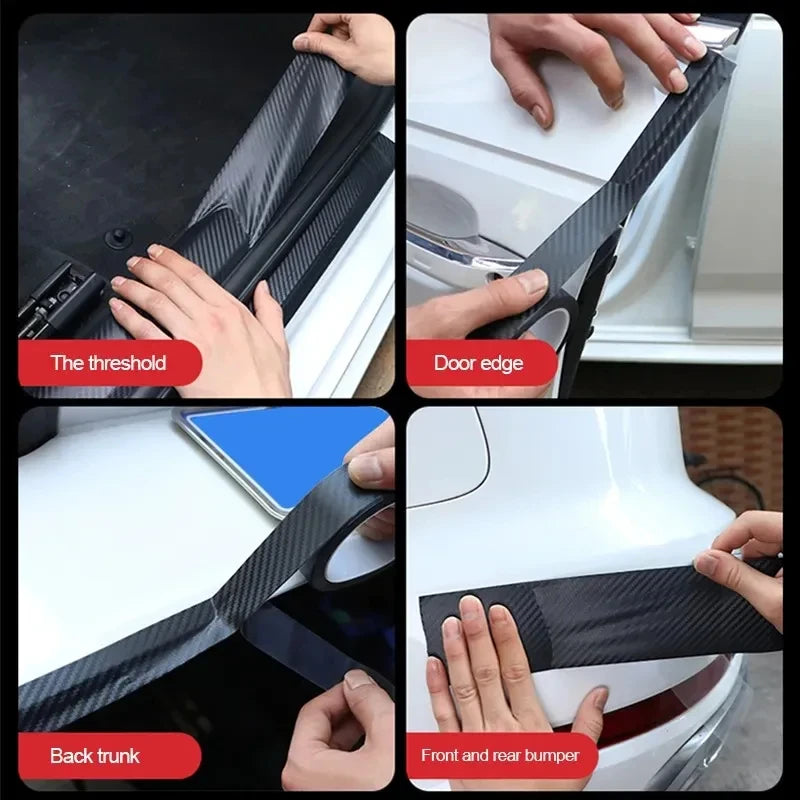 The threshold

Door edge

Back trunk

Front and rear bumper