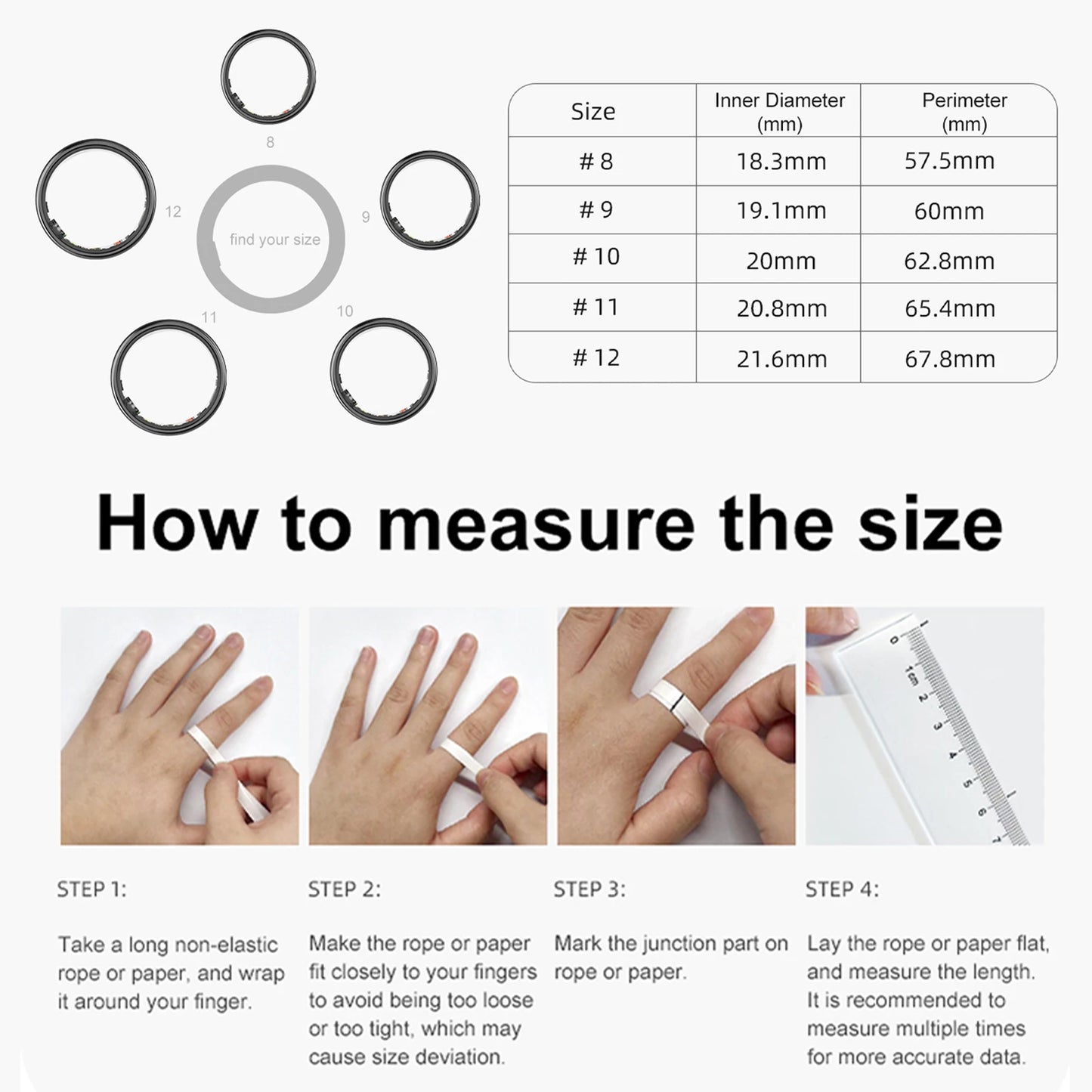 8

12

find your size

9

11

10

| Size | Inner Diameter (mm) | Perimeter (mm) |
|---|---|---|
| # 8 | 18.3mm | 57.5mm |
| # 9 | 19.1mm | 60mm |
| # 10 | 20mm | 62.8mm |
| # 11 | 20.8mm | 65.4mm |
| # 12 | 21.6mm | 67.8mm |

How to measure the size

0 1cm 2 3 4 5 6 7

STEP 1:

Take a long non-elastic rope or paper, and wrap it around your finger.

STEP 2:

Make the rope or paper fit closely to your fingers to avoid being too loose or too tight, which may cause size deviation.

STEP 3:

Mark the junction part on rope or paper.

STEP 4:

Lay the rope or paper flat, and measure the length. It is recommended to measure multiple times for more accurate data.