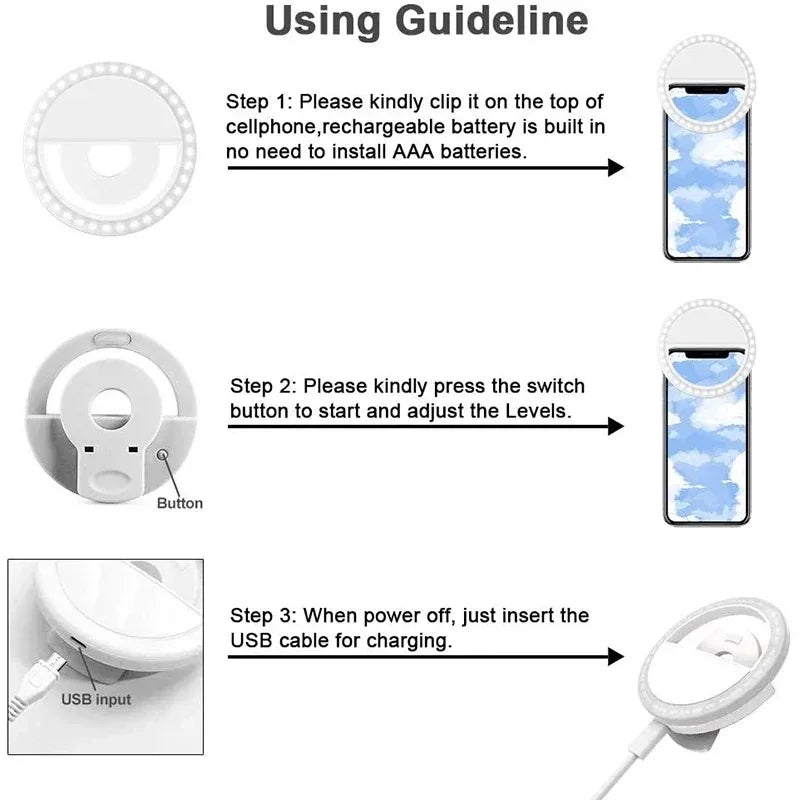 Using Guideline

Step 1: Please kindly clip it on the top of cellphone,rechargeable battery is built in no need to install AAA batteries.

Step 2: Please kindly press the switch button to start and adjust the Levels.

Button

Step 3: When power off, just insert the USB cable for charging.

USB input