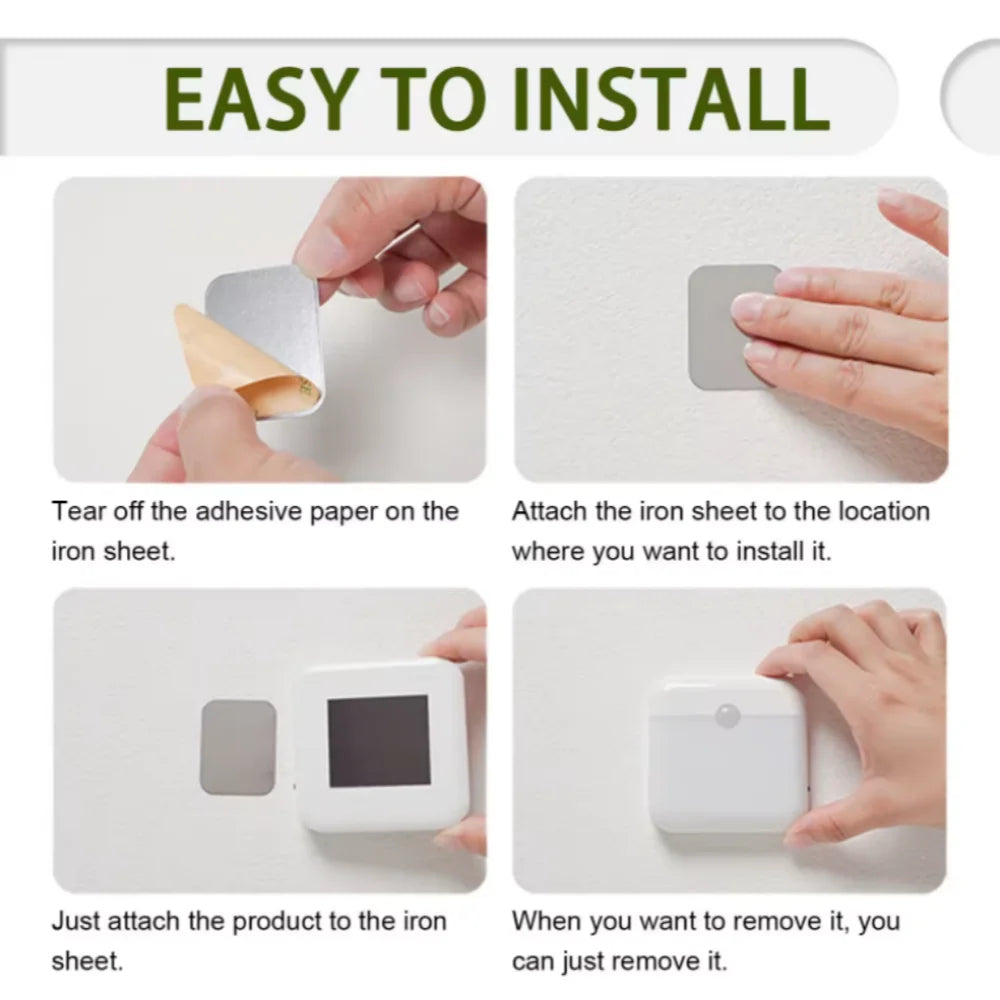 EASY TO INSTALL

Tear off the adhesive paper on the iron sheet.

Attach the iron sheet to the location where you want to install it.

Just attach the product to the iron sheet.

When you want to remove it, you can just remove it.