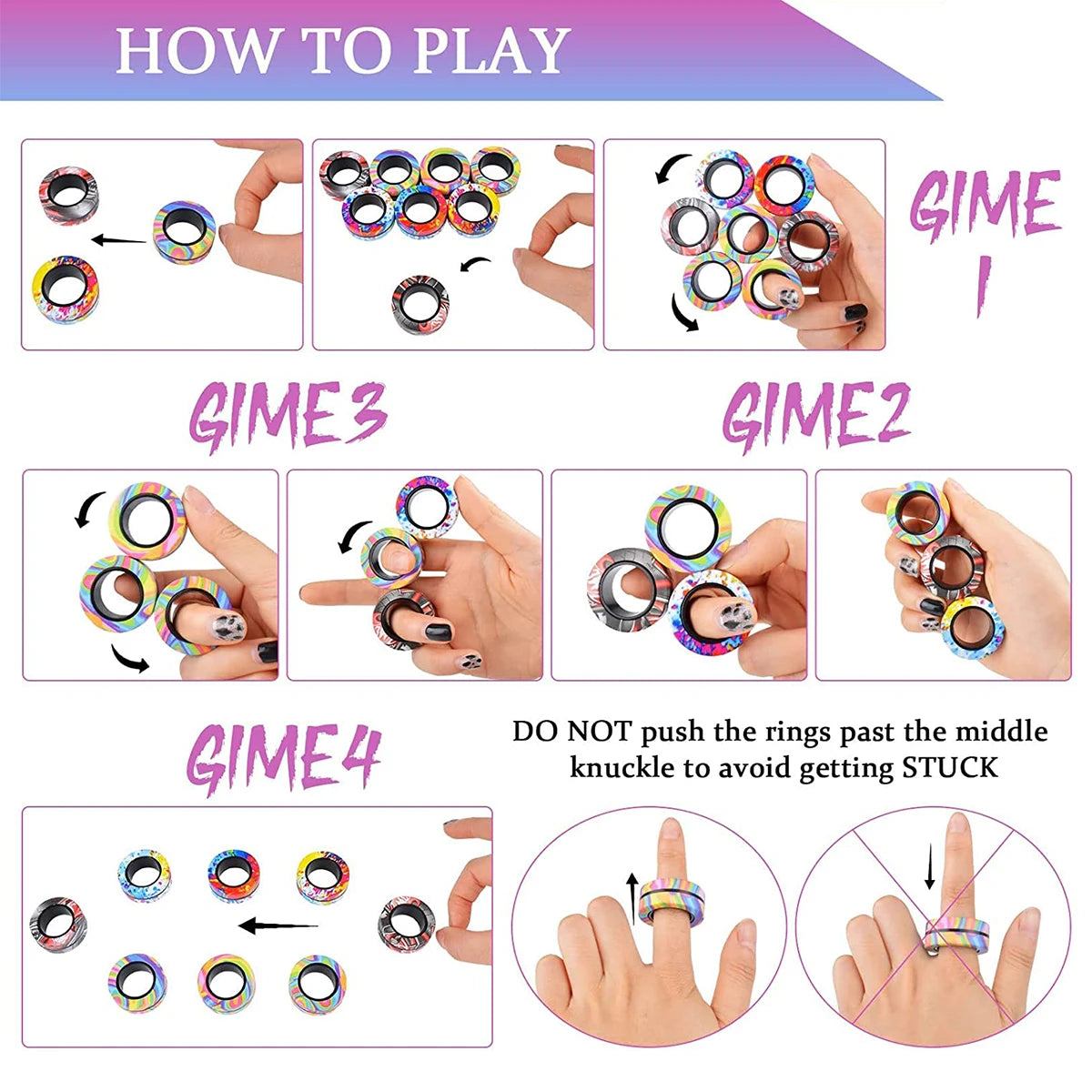 HOW TO PLAY

GIME 1

GIME3

GIME2

GIME4

DO NOT push the rings past the middle knuckle to avoid getting STUCK