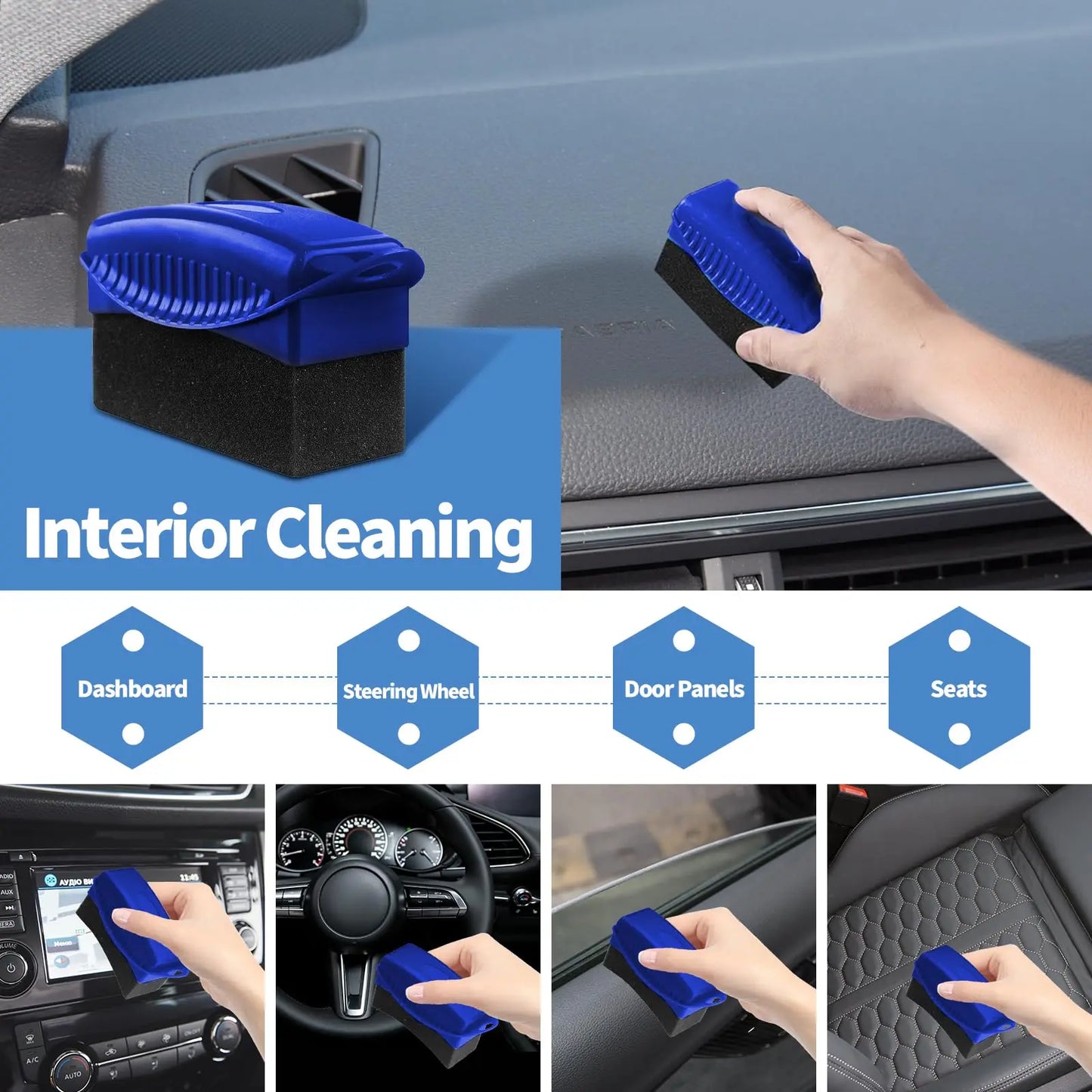 Interior Cleaning

Dashboard

Steering Wheel

Door Panels

Seats