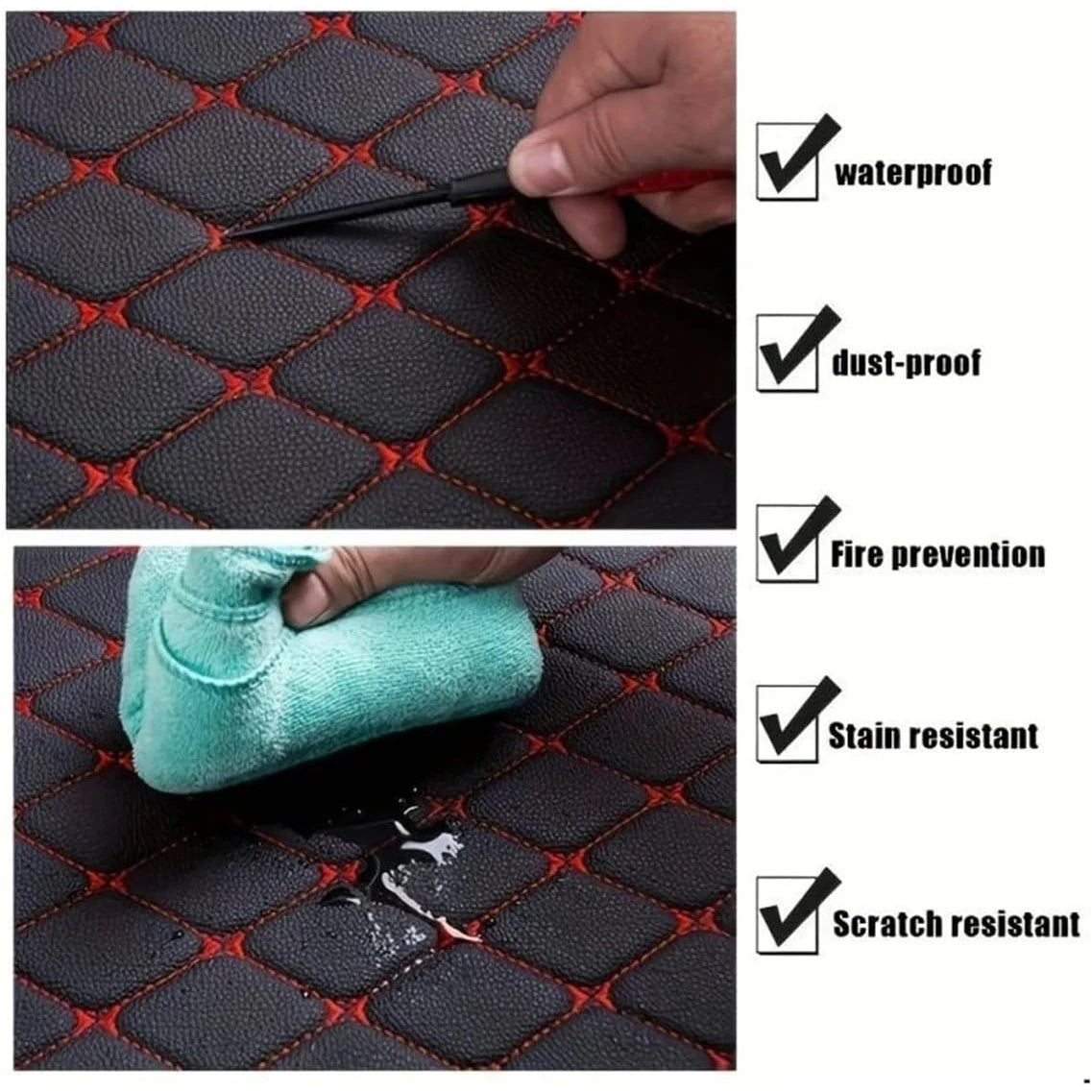 waterproof

dust-proof

Fire prevention

Stain resistant

Scratch resistant