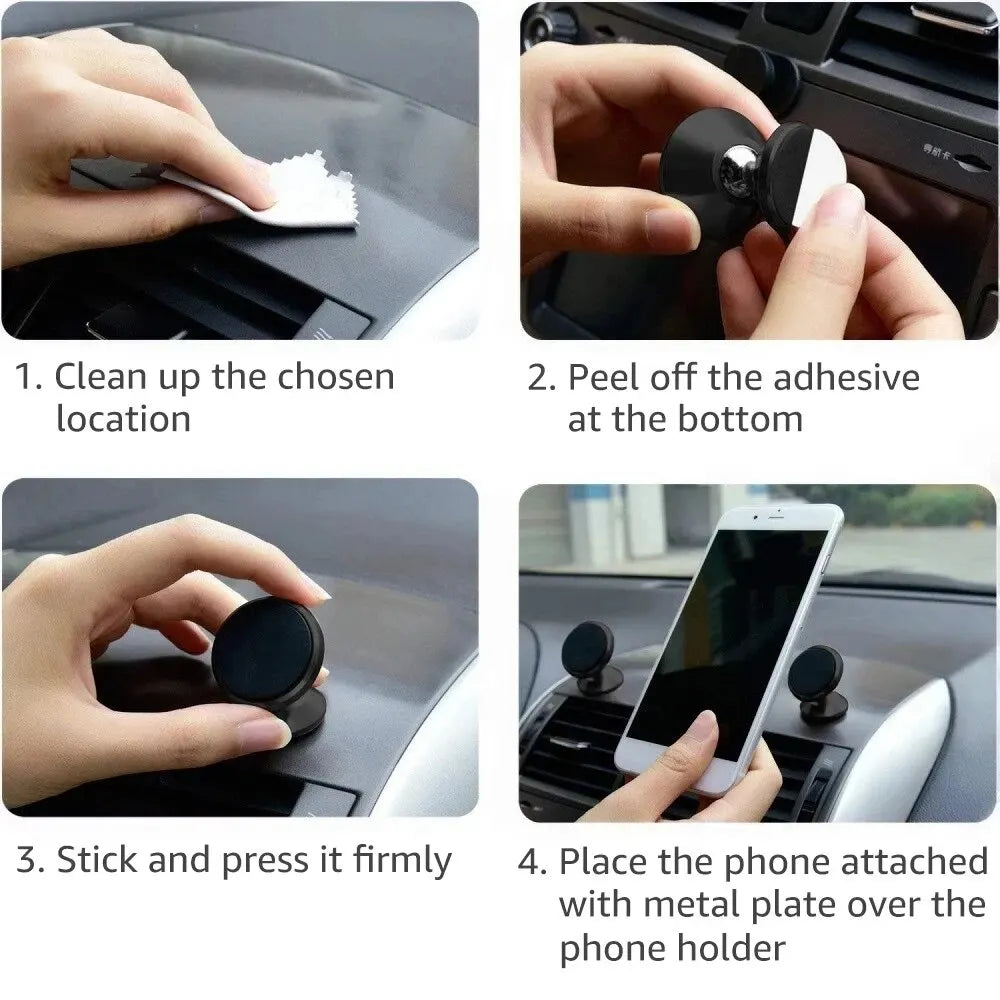 1. Clean up the chosen location

2. Peel off the adhesive at the bottom

3. Stick and press it firmly

4. Place the phone attached with metal plate over the phone holder