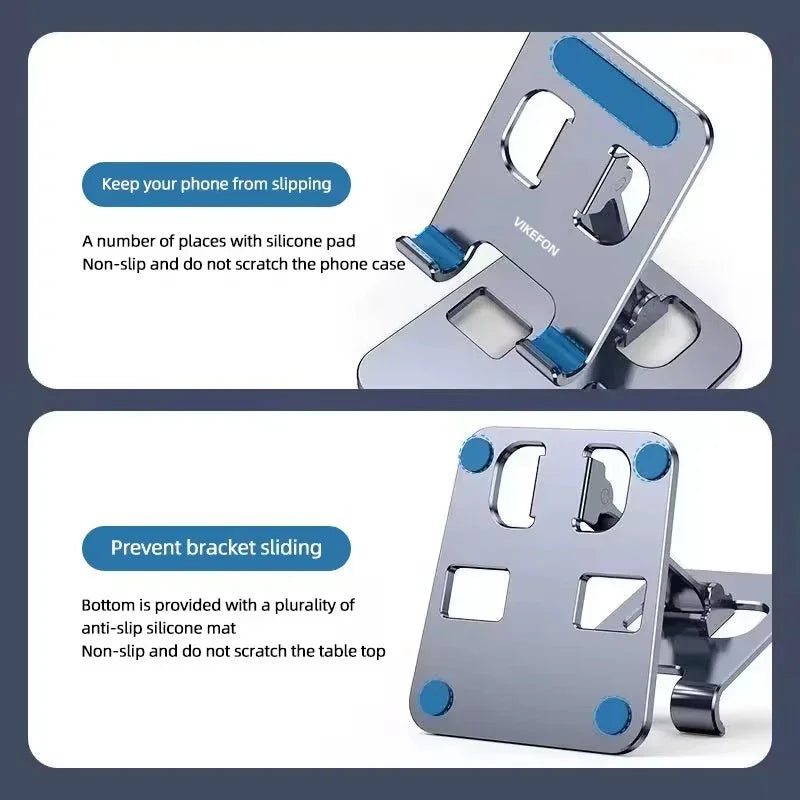 Keep your phone from slipping

A number of places with silicone pad
Non-slip and do not scratch the phone case

VIKEFON

Prevent bracket sliding

Bottom is provided with a plurality of
anti-slip silicone mat
Non-slip and do not scratch the table top