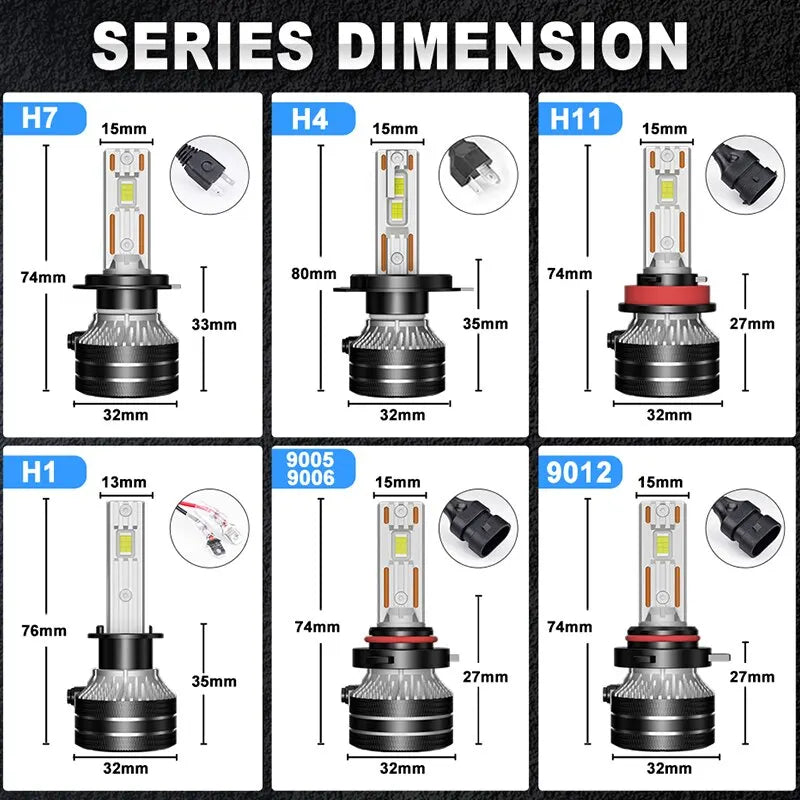 SERIES DIMENSION

H7
15mm
74mm
33mm
32mm

H4
15mm
80mm
35mm
32mm

H11
15mm
74mm
27mm
32mm

H1
13mm
76mm
35mm
32mm

9005
9006
15mm
74mm
27mm
32mm

9012
15mm
74mm
27mm
32mm