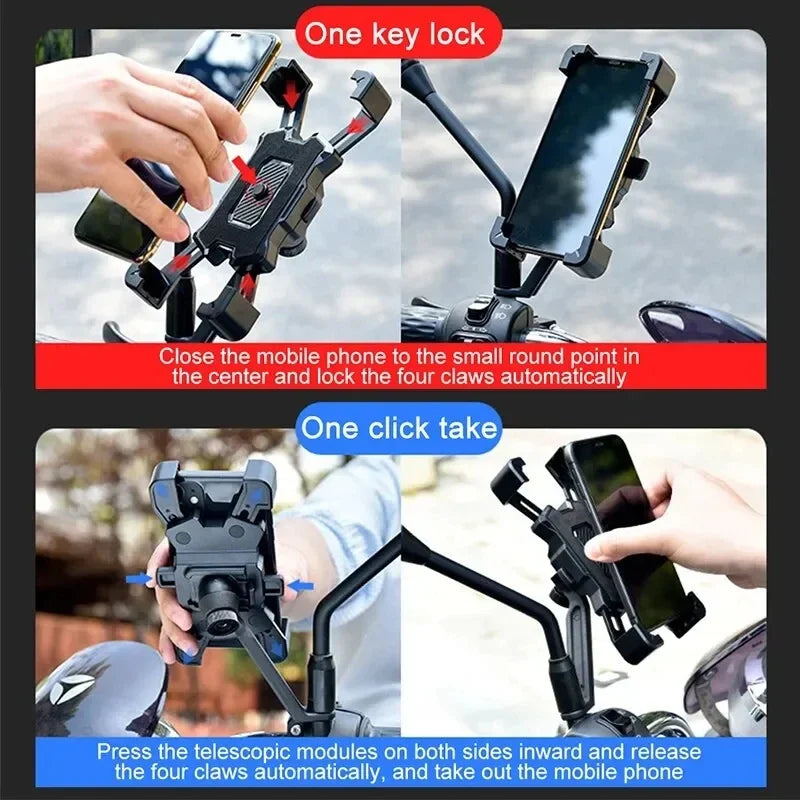 One key lock

Close the mobile phone to the small round point in the center and lock the four claws automatically

One click take

Press the telescopic modules on both sides inward and release the four claws automatically, and take out the mobile phone