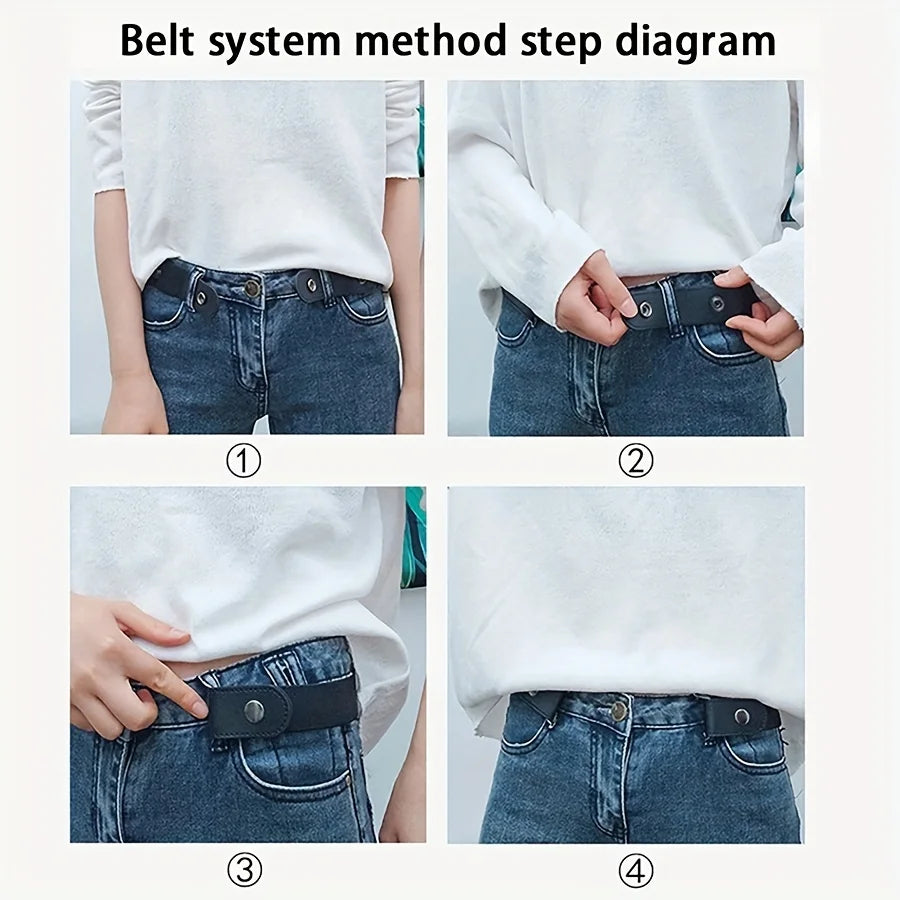 Belt system method step diagram

①

②

③

④