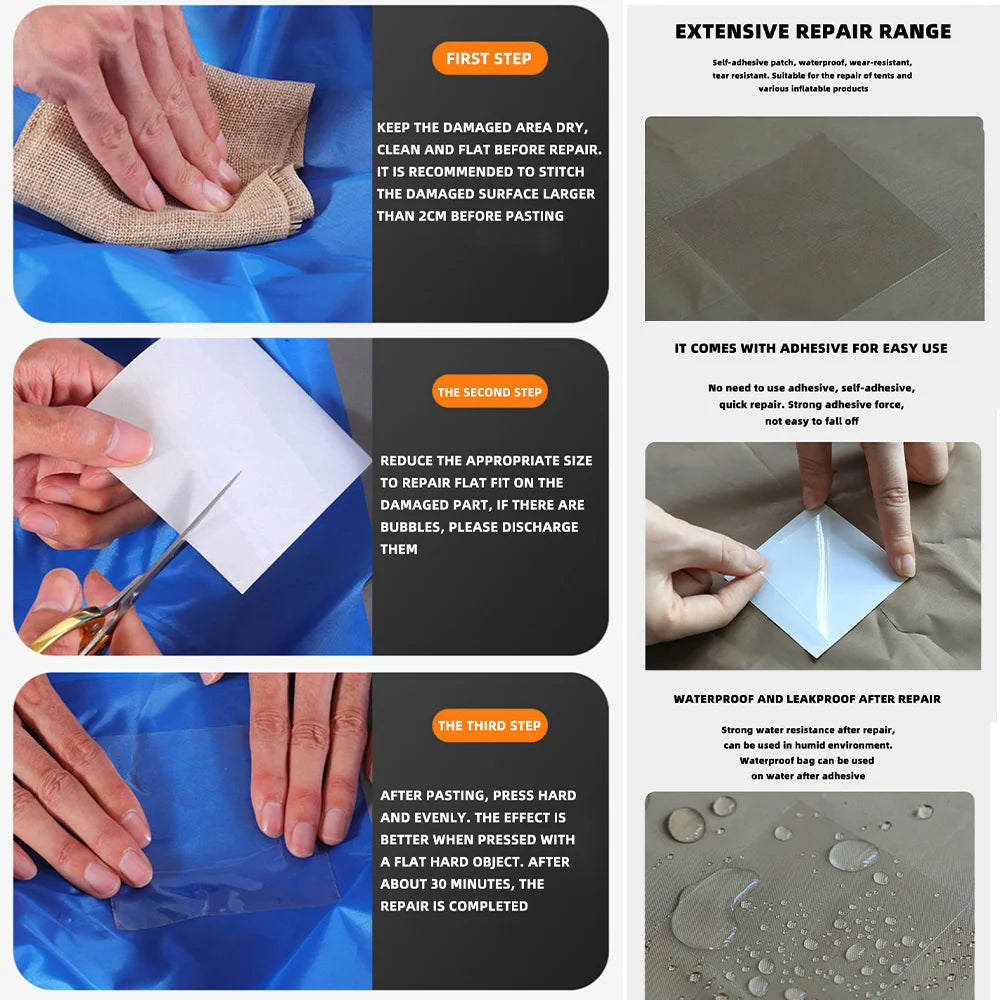 FIRST STEP

KEEP THE DAMAGED AREA DRY, CLEAN AND FLAT BEFORE REPAIR. IT IS RECOMMENDED TO STITCH THE DAMAGED SURFACE LARGER THAN 2CM BEFORE PASTING

THE SECOND STEP

REDUCE THE APPROPRIATE SIZE TO REPAIR FLAT FIT ON THE DAMAGED PART, IF THERE ARE BUBBLES, PLEASE DISCHARGE THEM

THE THIRD STEP

AFTER PASTING, PRESS HARD AND EVENLY. THE EFFECT IS BETTER WHEN PRESSED WITH A FLAT HARD OBJECT. AFTER ABOUT 30 MINUTES, THE REPAIR IS COMPLETED

EXTENSIVE REPAIR RANGE

Self-adhesive patch, waterproof, wear-resistant, tear resistant. Suitable for the repair of tents and various inflatable products

IT COMES WITH ADHESIVE FOR EASY USE

No need to use adhesive, self-adhesive, quick repair. Strong adhesive force, not easy to fall off

WATERPROOF AND LEAKPROOF AFTER REPAIR

Strong water resistance after repair, can be used in humid environment. Waterproof bag can be used on water after adhesive