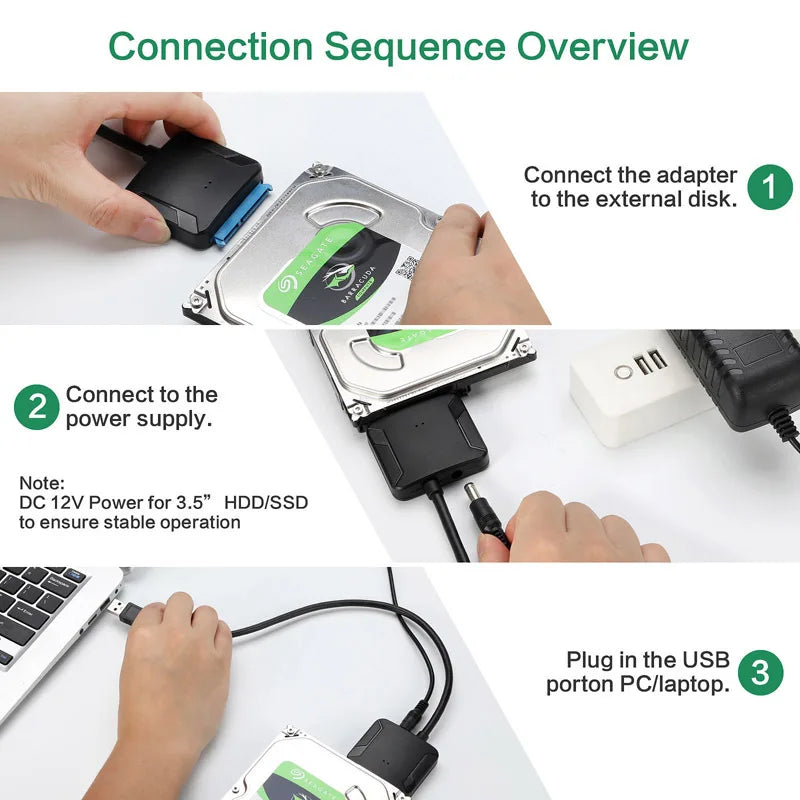 Connection Sequence Overview

Connect the adapter to the external disk. 1

SEAGATE
BARRACUDA

2 Connect to the power supply.

Note:
DC 12V Power for 3.5” HDD/SSD to ensure stable operation

Plug in the USB porton PC/laptop. 3

SEAGATE