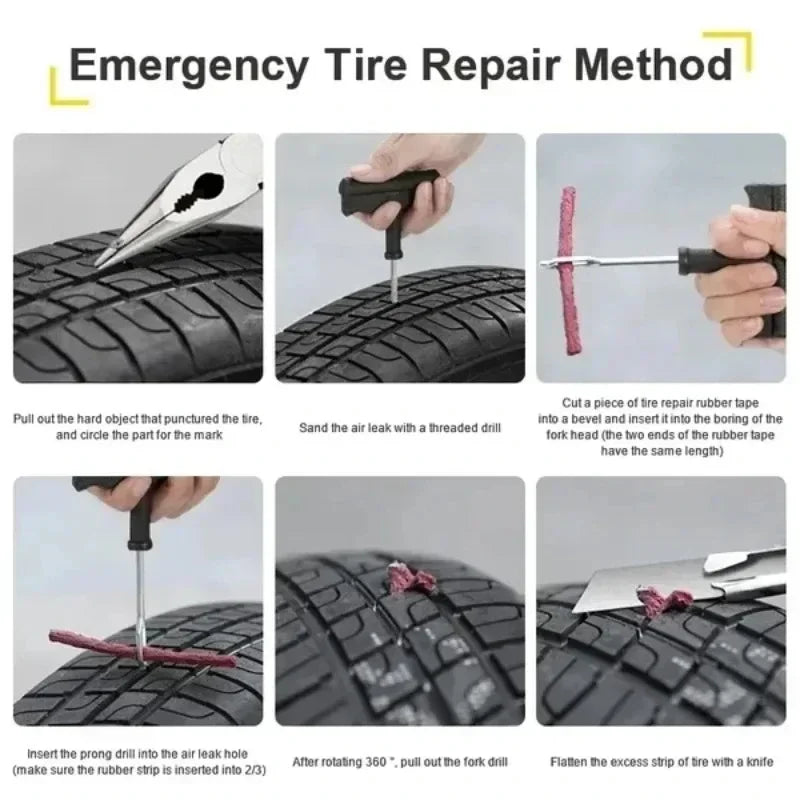 Emergency Tire Repair Method

Pull out the hard object that punctured the tire, and circle the part for the mark

Sand the air leak with a threaded drill

Cut a piece of tire repair rubber tape into a bevel and insert it into the boring of the fork head (the two ends of the rubber tape have the same length)

Insert the prong drill into the air leak hole (make sure the rubber strip is inserted into 2/3)

After rotating 360 °, pull out the fork drill

Flatten the excess strip of tire with a knife